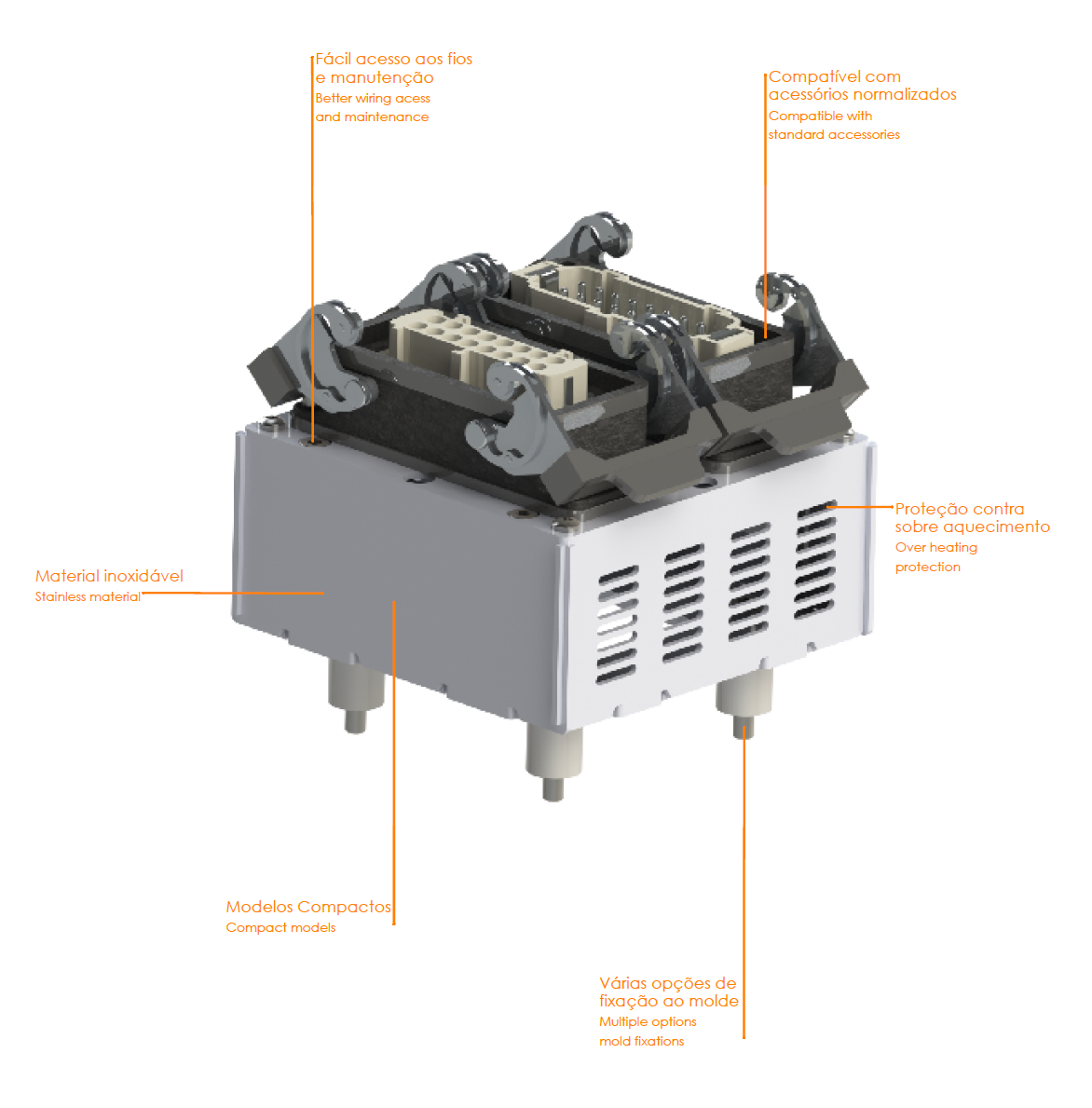 Fácil acesso aos fios e manutenção
Better wiring acess and maintenance

Compatível com acessórios normalizados
Compatible with standard accessories

Proteção contra sobre aquecimento
Over heating protection

Material inoxidável
Stainless material

Modelos Compactos
Compact models

Várias opções de fixação ao molde
Multiple options mold fixations