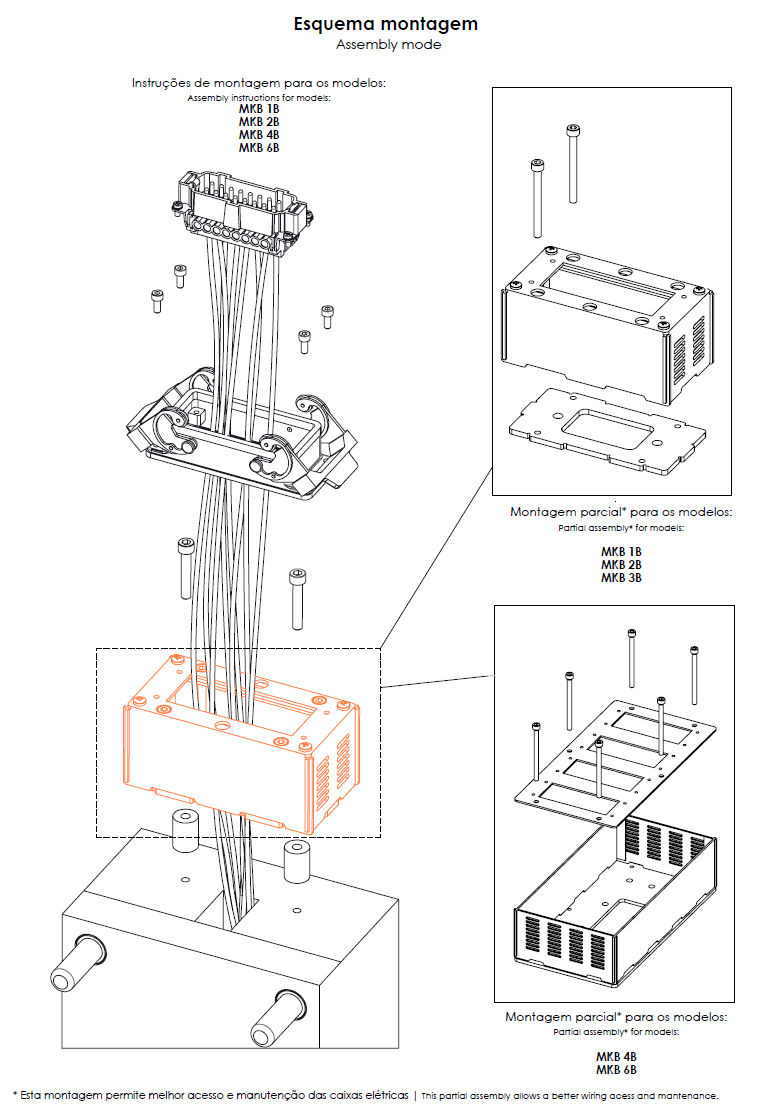 Esquema montagem
Assembly mode

Instruções de montagem para os modelos:
Assembly instructions for models:
MKB 1B
MKB 2B
MKB 4B
MKB 6B

Montagem parcial* para os modelos:
Partial assembly* for models:

MKB 1B
MKB 2B
MKB 3B

Montagem parcial* para os modelos:
Partial assembly* for models:

MKB 4B
MKB 6B

* Esta montagem permite melhor acesso e manutenção das caixas elétricas | This partial assembly allows a better wiring acess and mantenance.